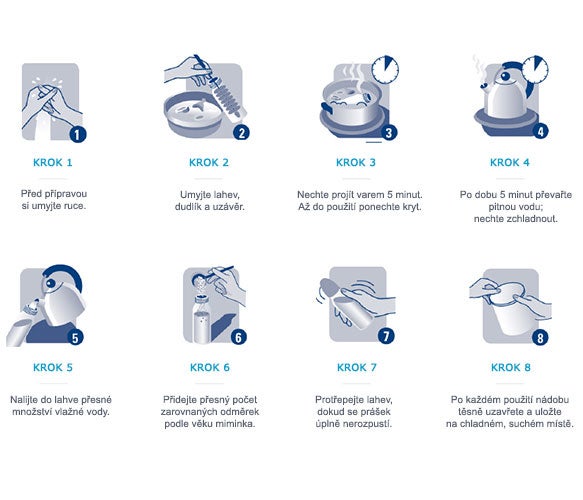 1

KROK 1

Před přípravou si umyjte ruce.

2

KROK 2

Umyjte lahev, dudlík a uzávěr.

3

KROK 3

Nechte projít varem 5 minut. Až do použití ponechte kryt.

4

KROK 4

Po dobu 5 minut převařte pitnou vodu; nechte zchladnout.

5

KROK 5

Nalijte do lahve přesné množství vlažné vody.

6

KROK 6

Přidejte přesný počet zarovnaných odměrek podle věku miminka.

7

KROK 7

Protřepejte lahev, dokud se prášek úplně nerozpustí.

8

KROK 8

Po každém použití nádobu těsně uzavřete a uložte na chladném, suchém místě.