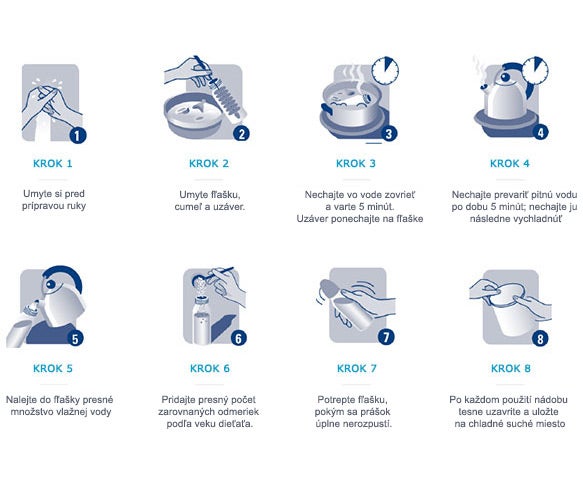 1

KROK 1

Umyte si pred prípravou ruky

2

KROK 2

Umyte fľašku, cumeľ a uzáver.

3

KROK 3

Nechajte vo vode zovrieť a varte 5 minút. Uzáver ponechajte na fľaške

4

KROK 4

Nechajte prevariť pitnú vodu po dobu 5 minút; nechajte ju následne vychladnúť

5

KROK 5

Nalejte do fľašky presné množstvo vlažnej vody

6

KROK 6

Pridajte presný počet zarovnaných odmeriek podľa veku dieťaťa.

7

KROK 7

Potrepte fľašku, pokým sa prášok úplne nerozpustí.

8

KROK 8

Po každom použití nádobu tesne uzavrite a uložte na chladné suché miesto